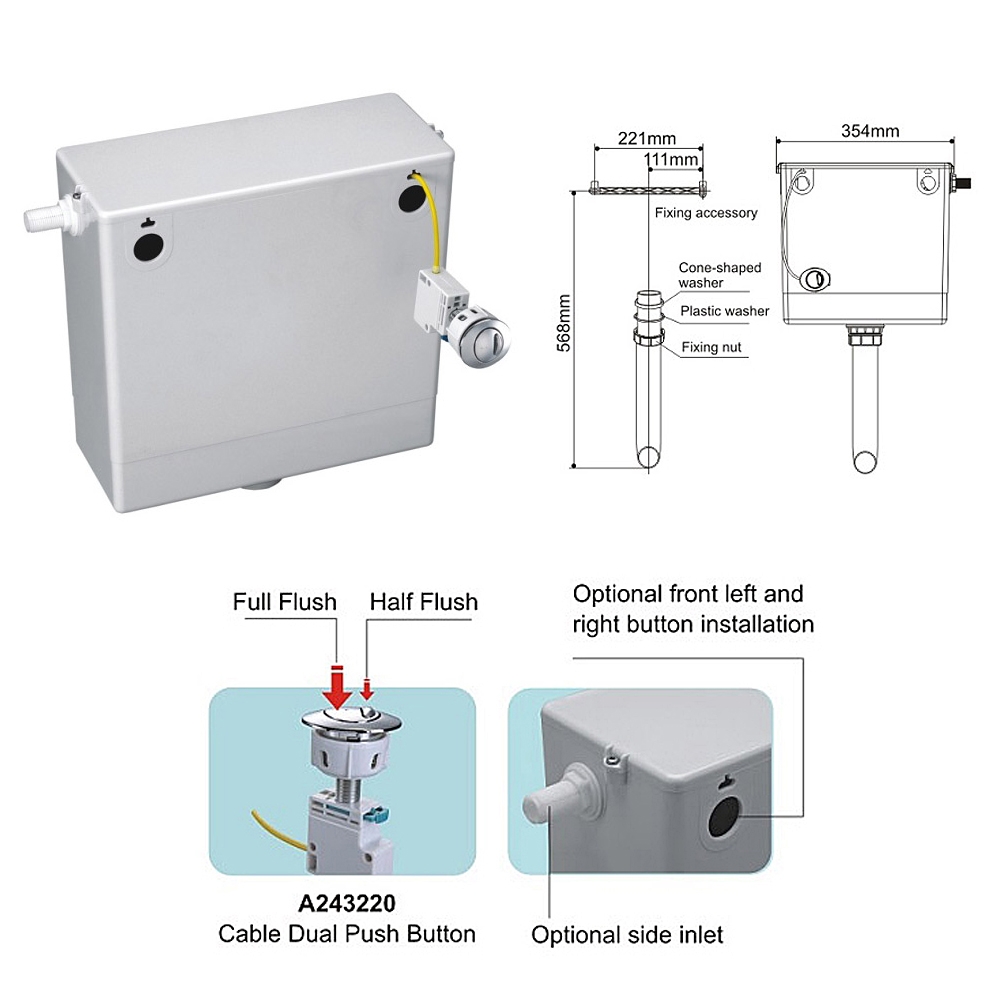 221mm
111mm
354mm
Fixing accessory
Cone-shaped washer
Plastic washer
Fixing nut
568mm

Full Flush
Half Flush
Optional front left and right button installation

A243220
Cable Dual Push Button

Optional side inlet